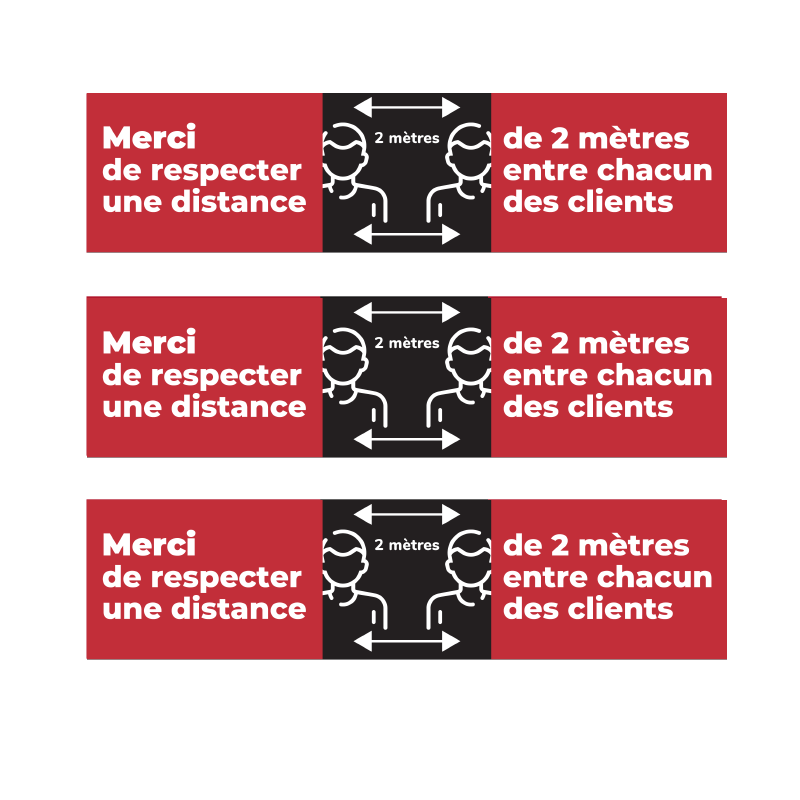 Merci de respecter une distance

2 mètres

de 2 mètres entre chacun des clients

Merci de respecter une distance

2 mètres

de 2 mètres entre chacun des clients

Merci de respecter une distance

2 mètres

de 2 mètres entre chacun des clients